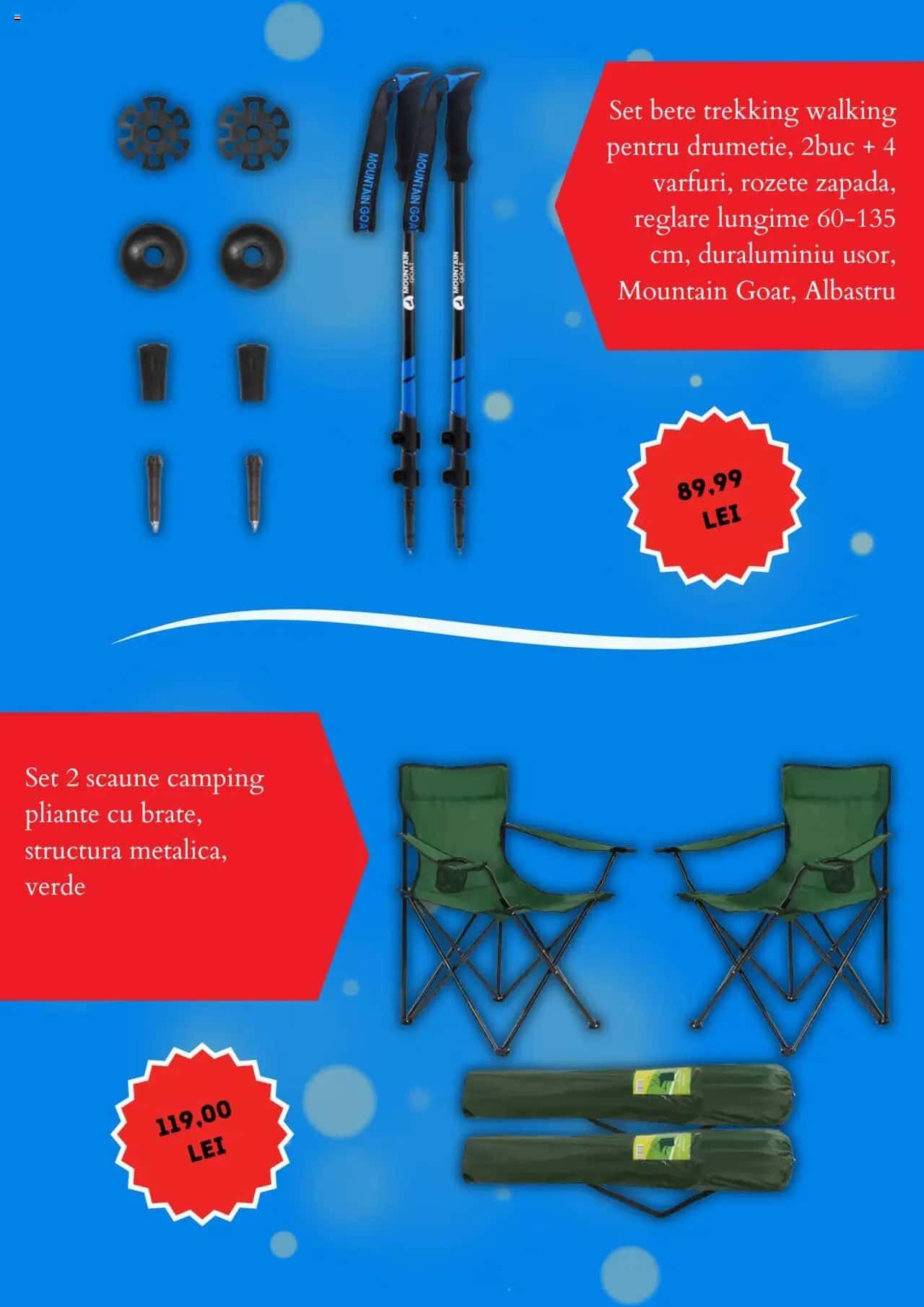 MOUNTAIN GOA

MOUNTAIN GOA

MOUNTAIN GOAT

MOUNTAIN GOAT

Set bete trekking walking pentru drumetie, 2buc + 4 varfuri, rozete zapada, reglare lungime 60-135 cm, duraluminiu usor, Mountain Goat, Albastru

89,99 LEI

Set 2 scaune camping pliante cu brate, structura metalica, verde

119,00 LEI